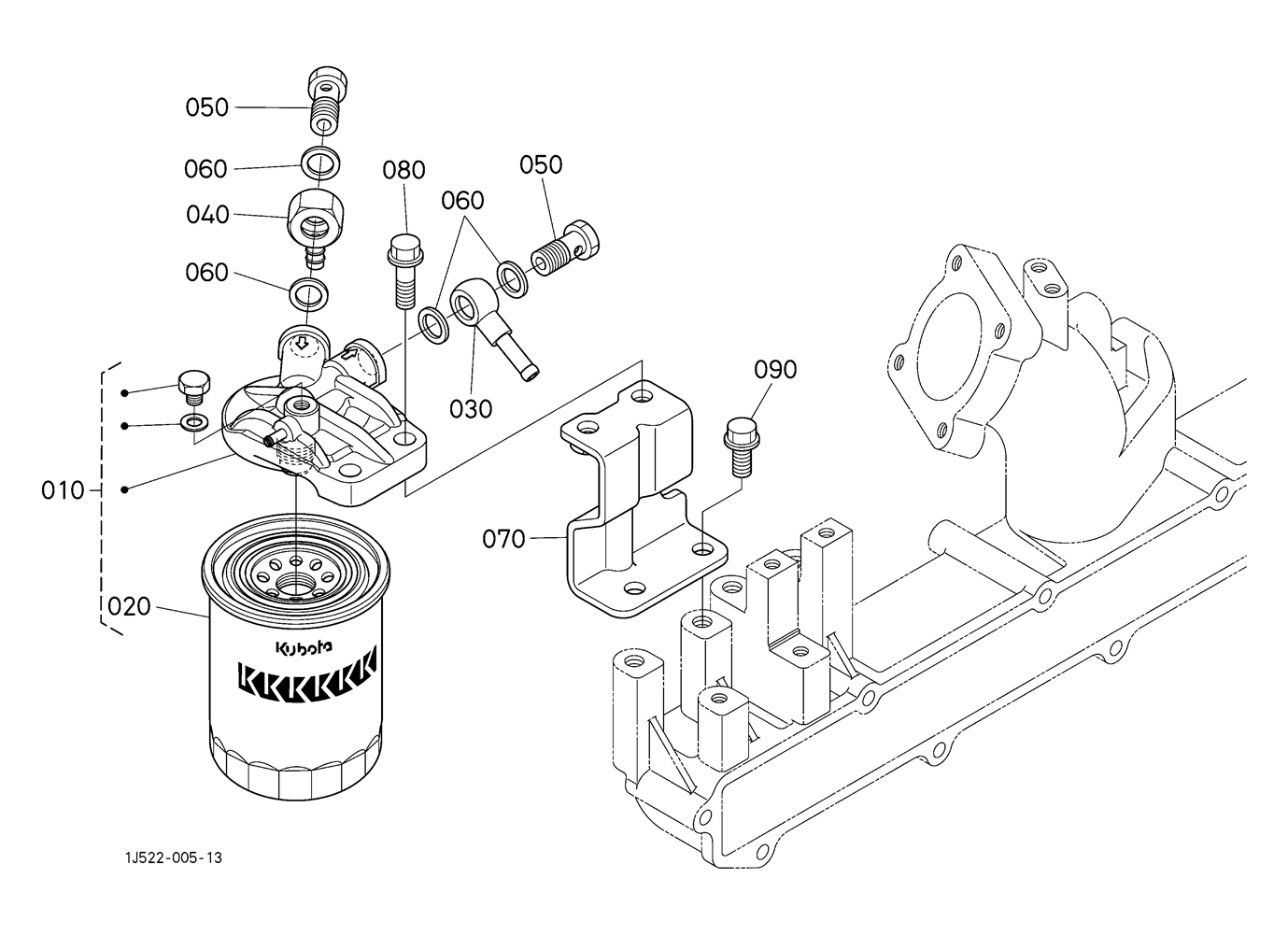 050
060
080
050
040
060
060
030
090
010
070
020
Kubota
KKKKKK
1J522-005-13